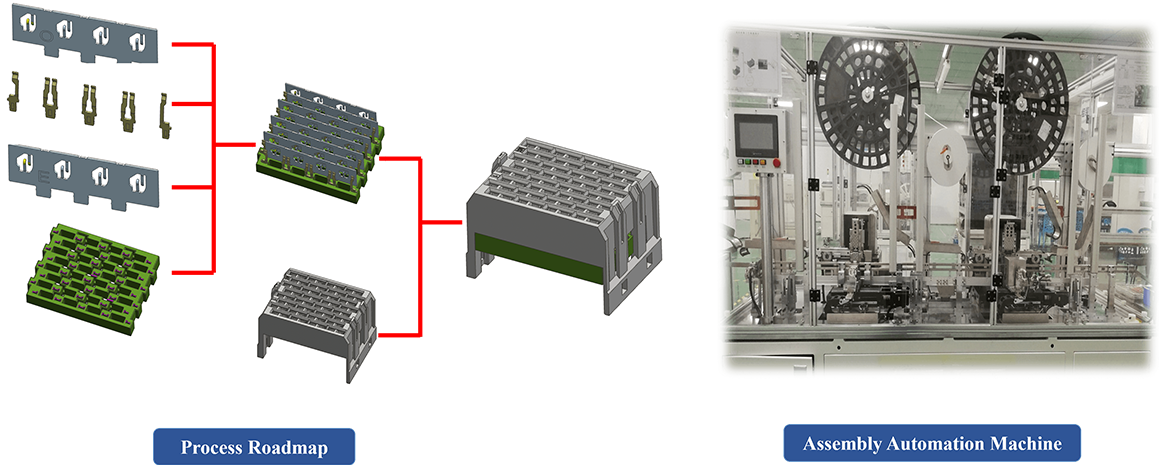 Process Roadmap

Assembly Automation Machine